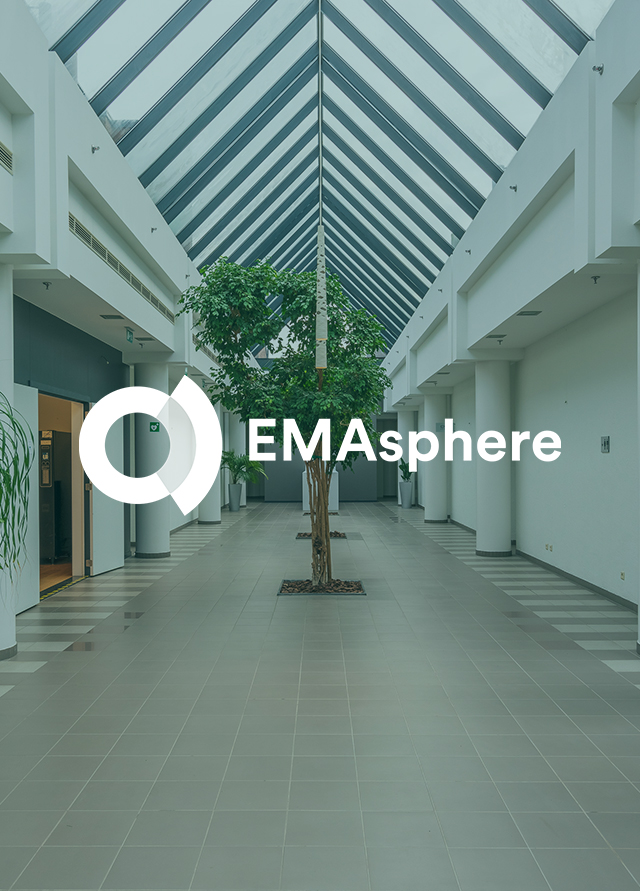 EMAsphere