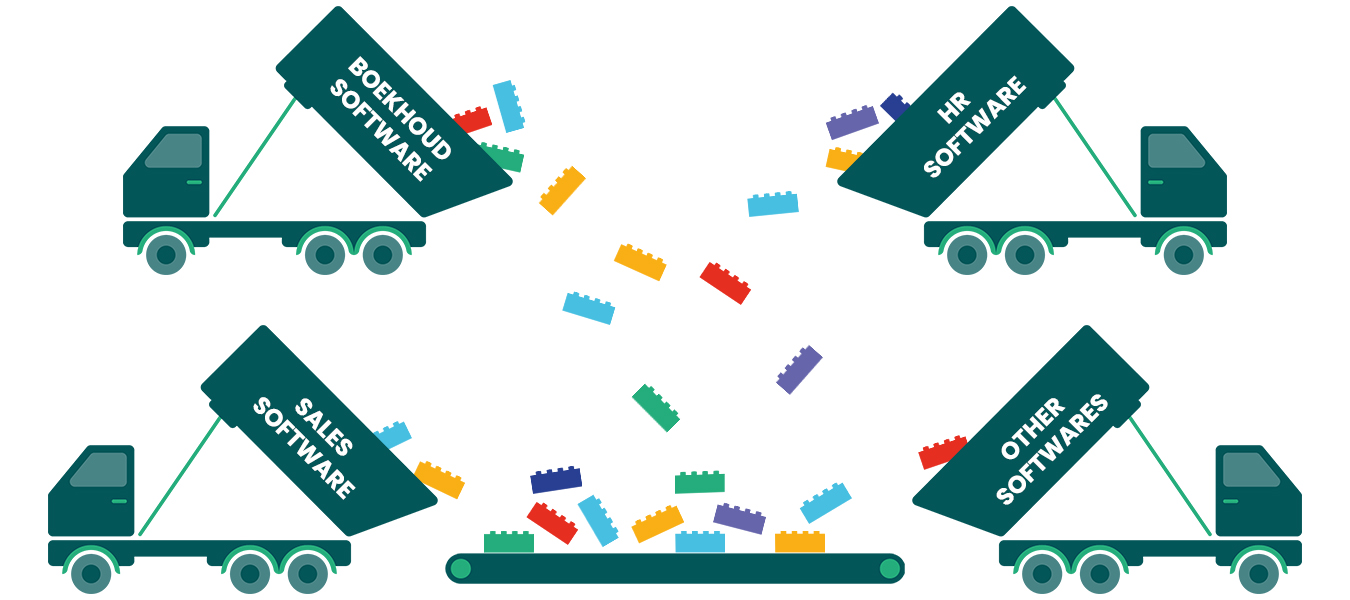 BOEKHOUD SOFTWARE

HR SOFTWARE

SALES SOFTWARE

OTHER SOFTWARES