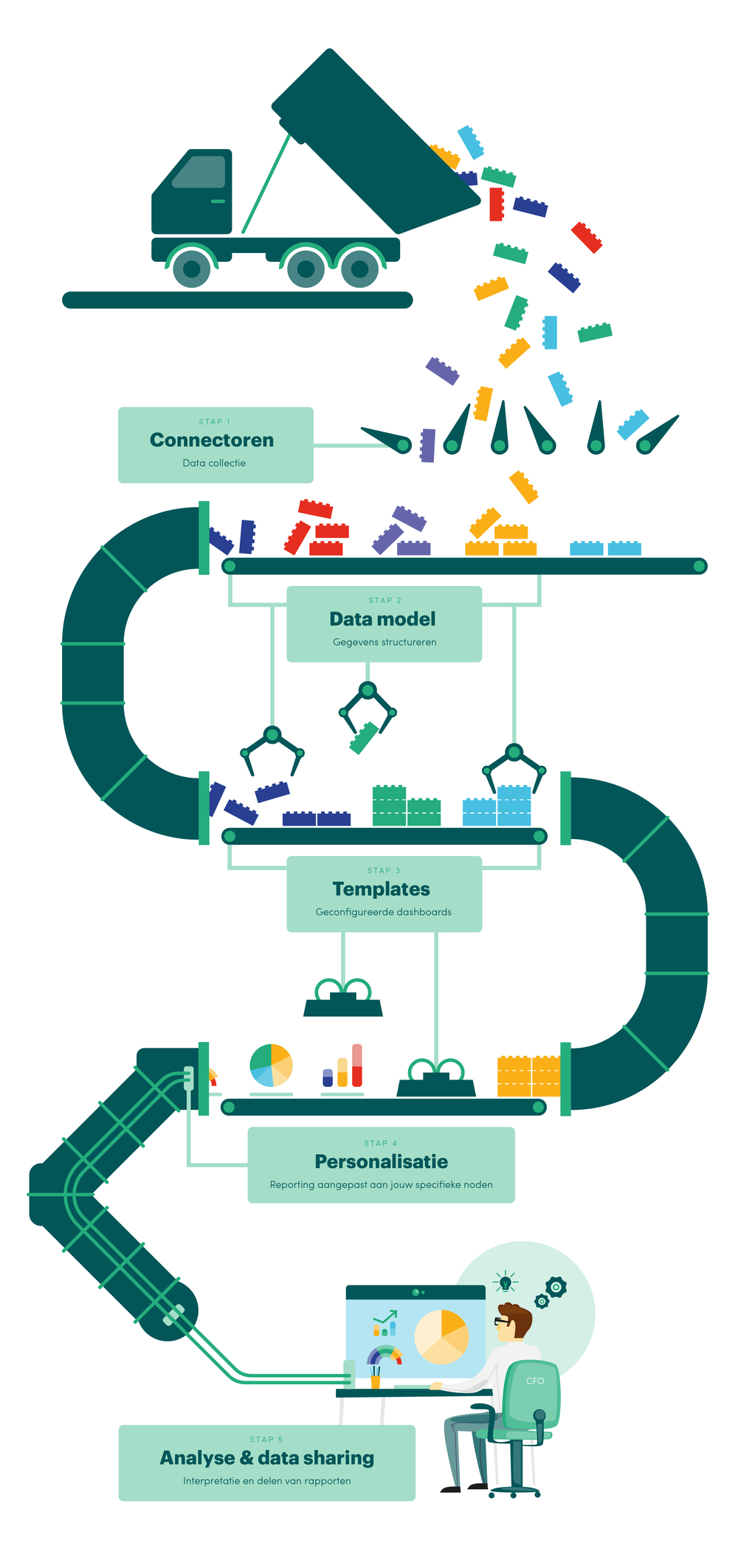 STAP 1
Connectoren
Data collectie

STAP 2
Data model
Gegevens structureren

STAP 3
Templates
Geconfigureerde dashboards

STAP 4
Personalisatie
Reporting aangepast aan jouw specifieke noden

CFO

STAP 5
Analyse & data sharing
Interpretatie en delen van rapporten