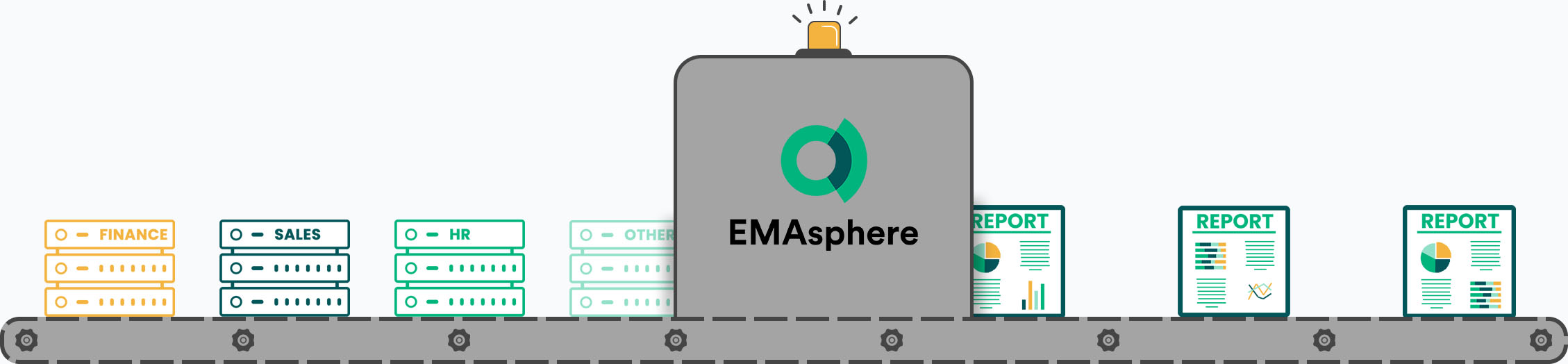 FINANCE

SALES

HR

OTHER

EMAsphere

REPORT

REPORT

REPORT